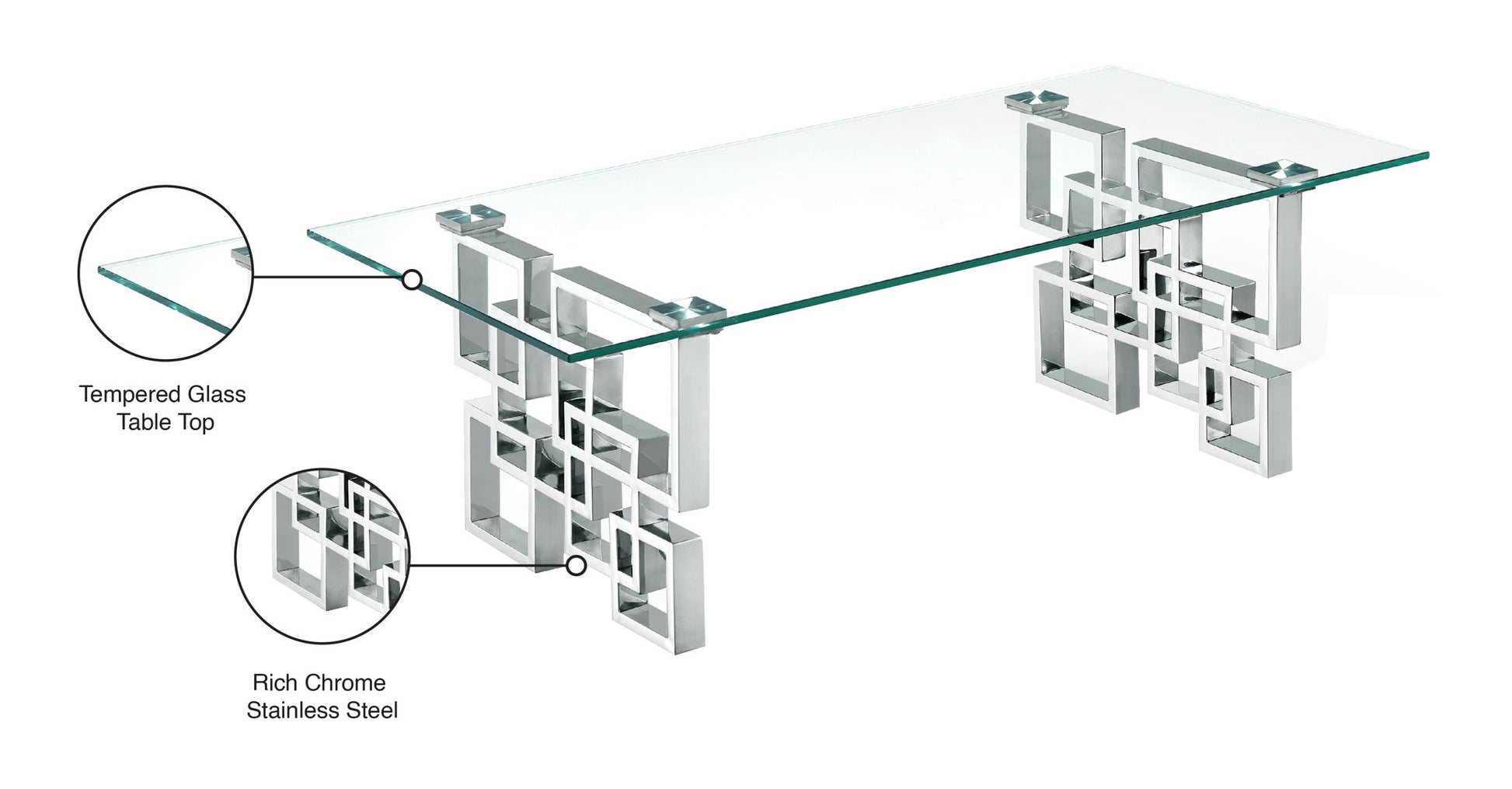 Tempered Glass
Table Top

Rich Chrome
Stainless Steel